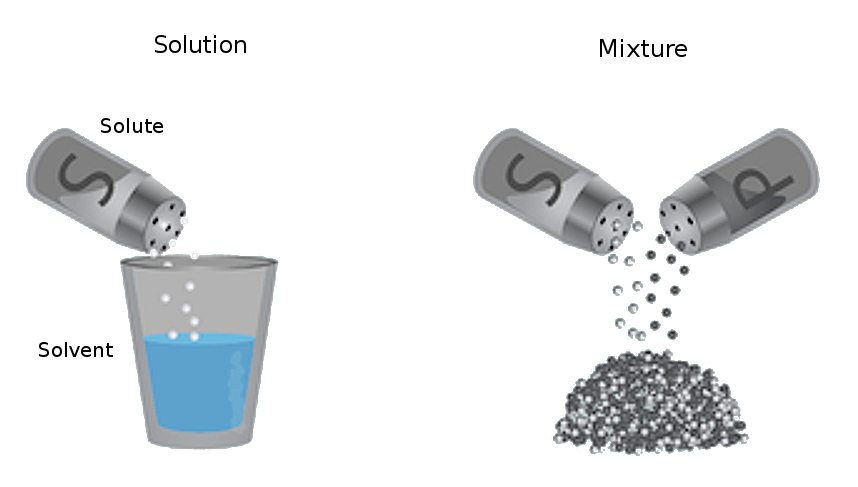 Solution

Solute

S

Solvent

Mixture

S

P